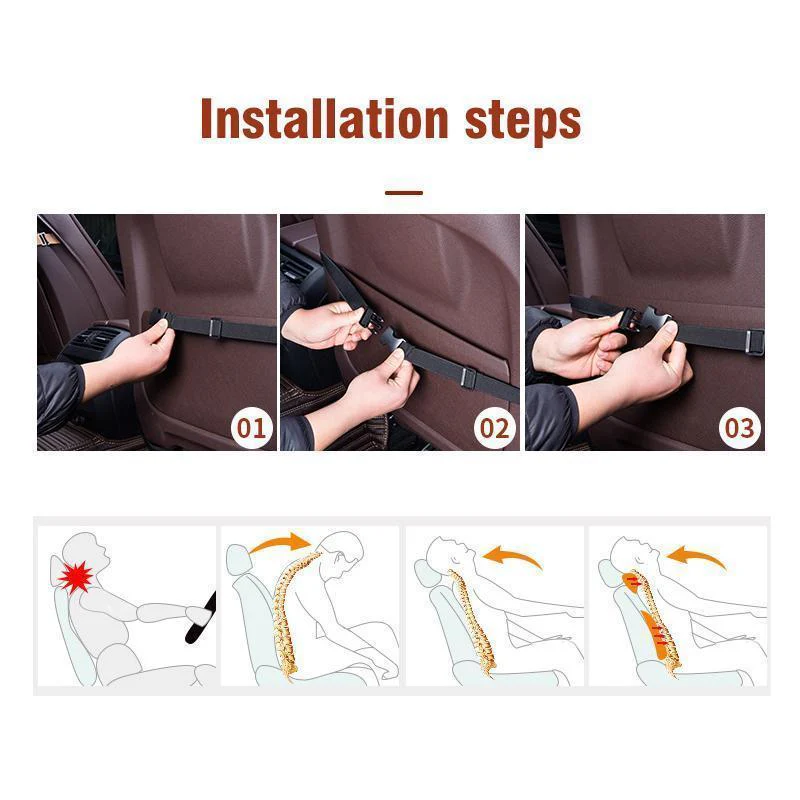 Installation steps

01

02

03